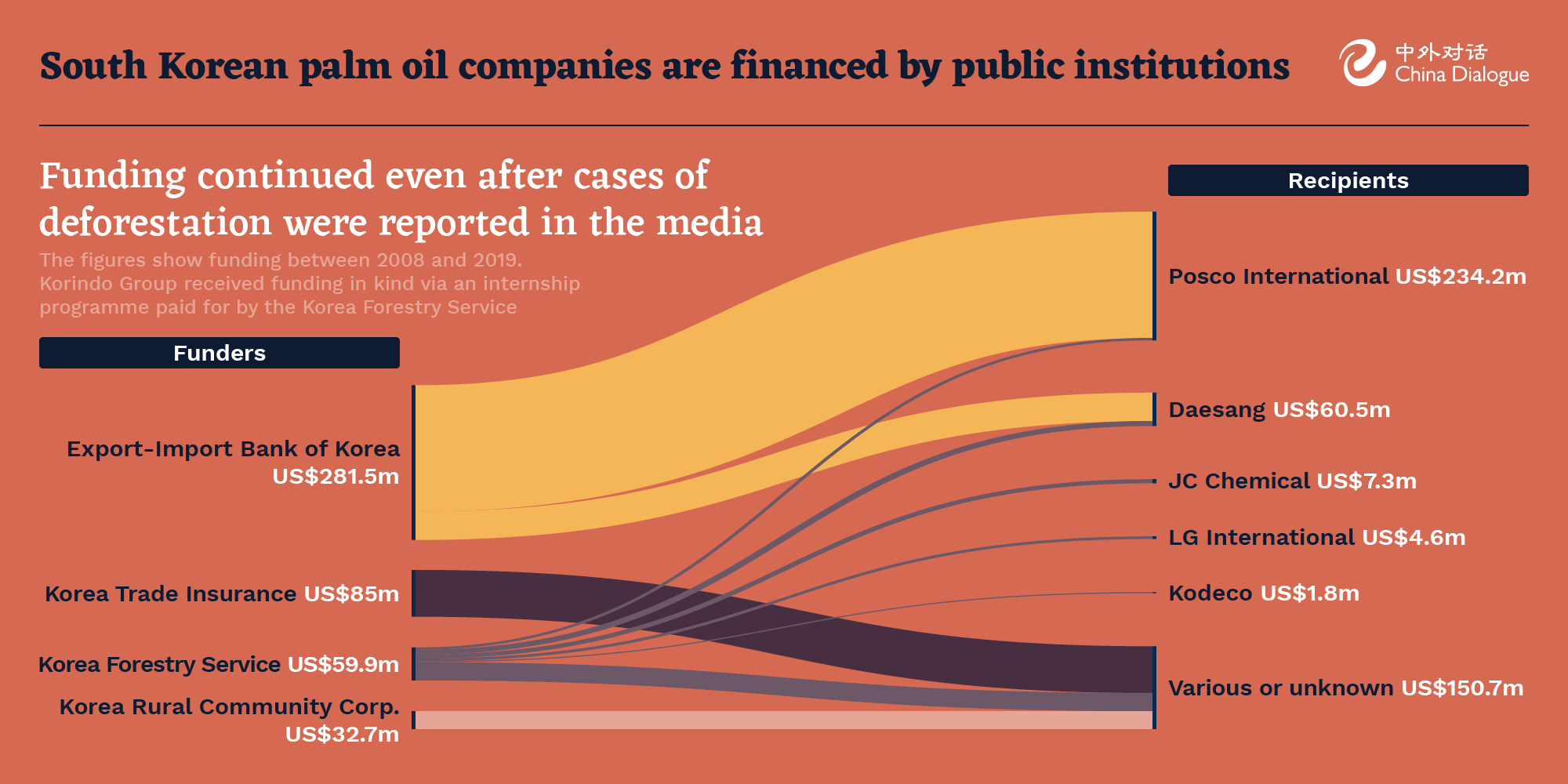 South Korean palm oil companies are financed by public institutions

中外对话 China Dialogue

Funding continued even after cases of deforestation were reported in the media

The figures show funding between 2008 and 2019. Korindo Group received funding in kind via an internship programme paid for by the Korea Forestry Service

Funders

Export-Import Bank of Korea US$281.5m

Korea Trade Insurance US$85m

Korea Forestry Service US$59.9m

Korea Rural Community Corp. US$32.7m

Recipients

Posco International US$234.2m

Daesang US$60.5m

JC Chemical US$7.3m

LG International US$4.6m

Kodeco US$1.8m

Various or unknown US$150.7m